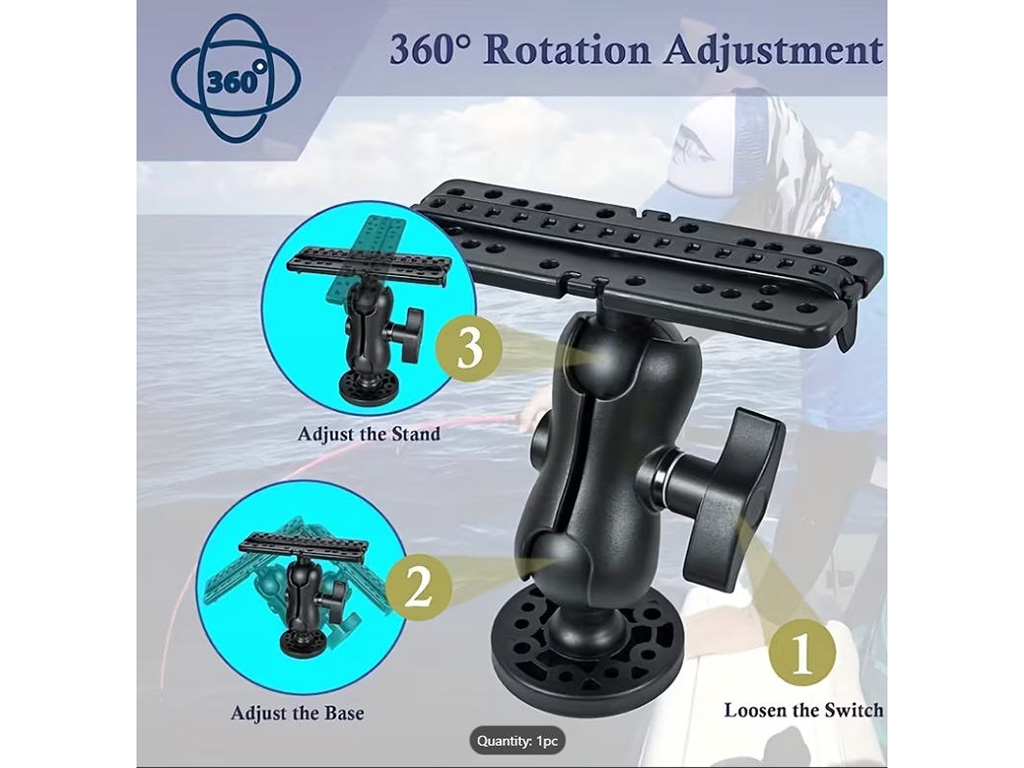 360°

360° Rotation Adjustment

3

Adjust the Stand

2

Adjust the Base

1

Loosen the Switch

Quantity: 1pc